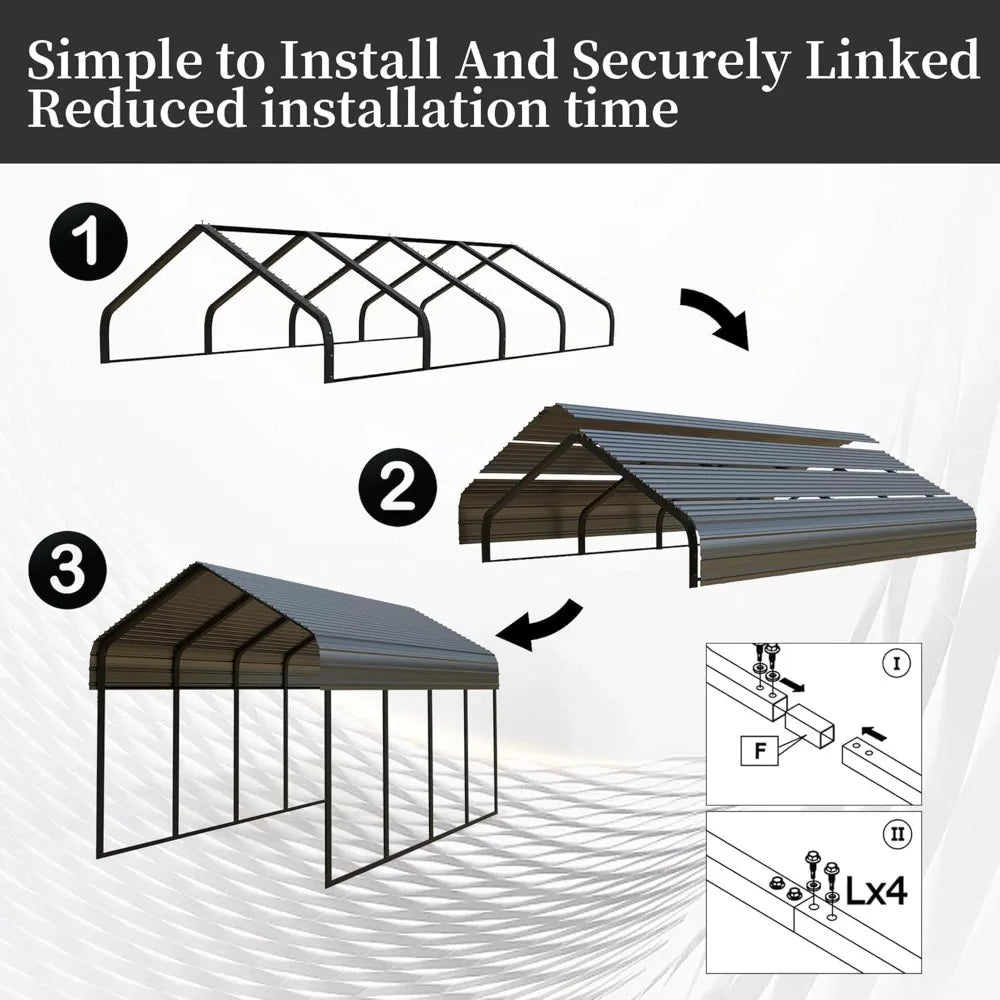 Simple to Install And Securely Linked
Reduced installation time

1

2

3

I

F

II

Lx4