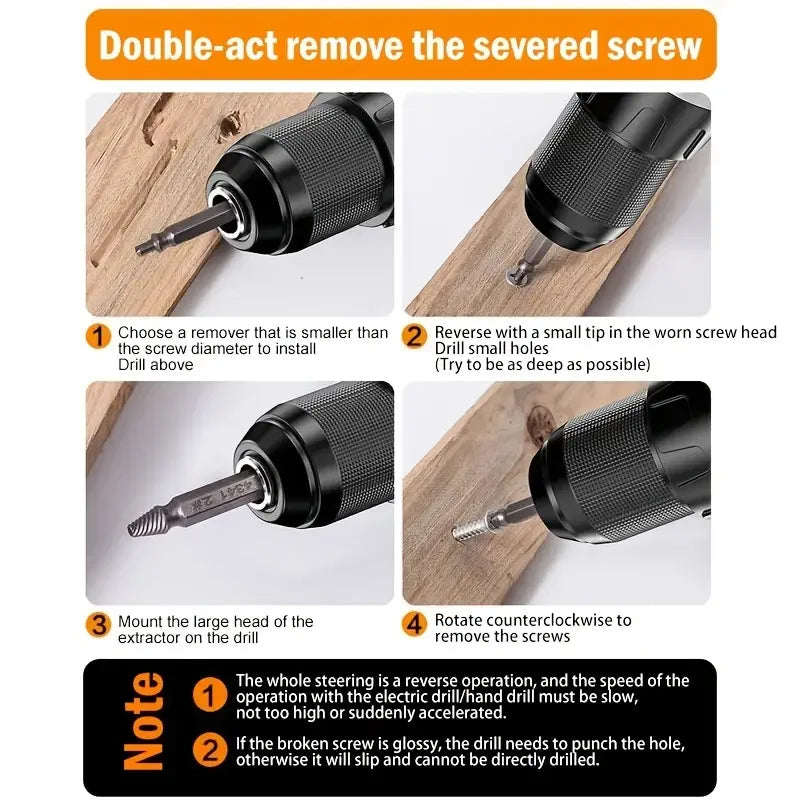 Double-act remove the severed screw

1 Choose a remover that is smaller than the screw diameter to install
Drill above

2 Reverse with a small tip in the worn screw head
Drill small holes
(Try to be as deep as possible)

3 Mount the large head of the extractor on the drill

4 Rotate counterclockwise to remove the screws

Note

1 The whole steering is a reverse operation, and the speed of the operation with the electric drill/hand drill must be slow, not too high or suddenly accelerated.

2 If the broken screw is glossy, the drill needs to punch the hole, otherwise it will slip and cannot be directly drilled.