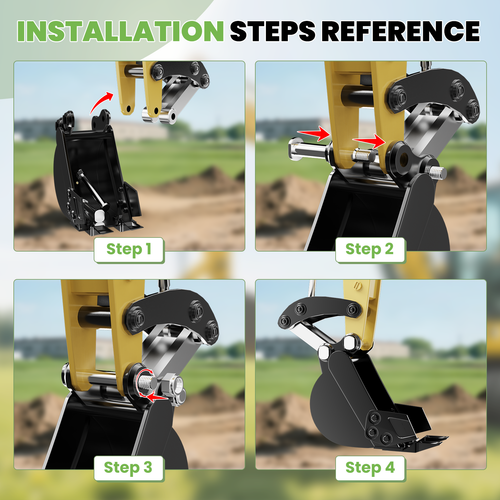 INSTALLATION STEPS REFERENCE

Step 1

Step 2

Step 3

Step 4