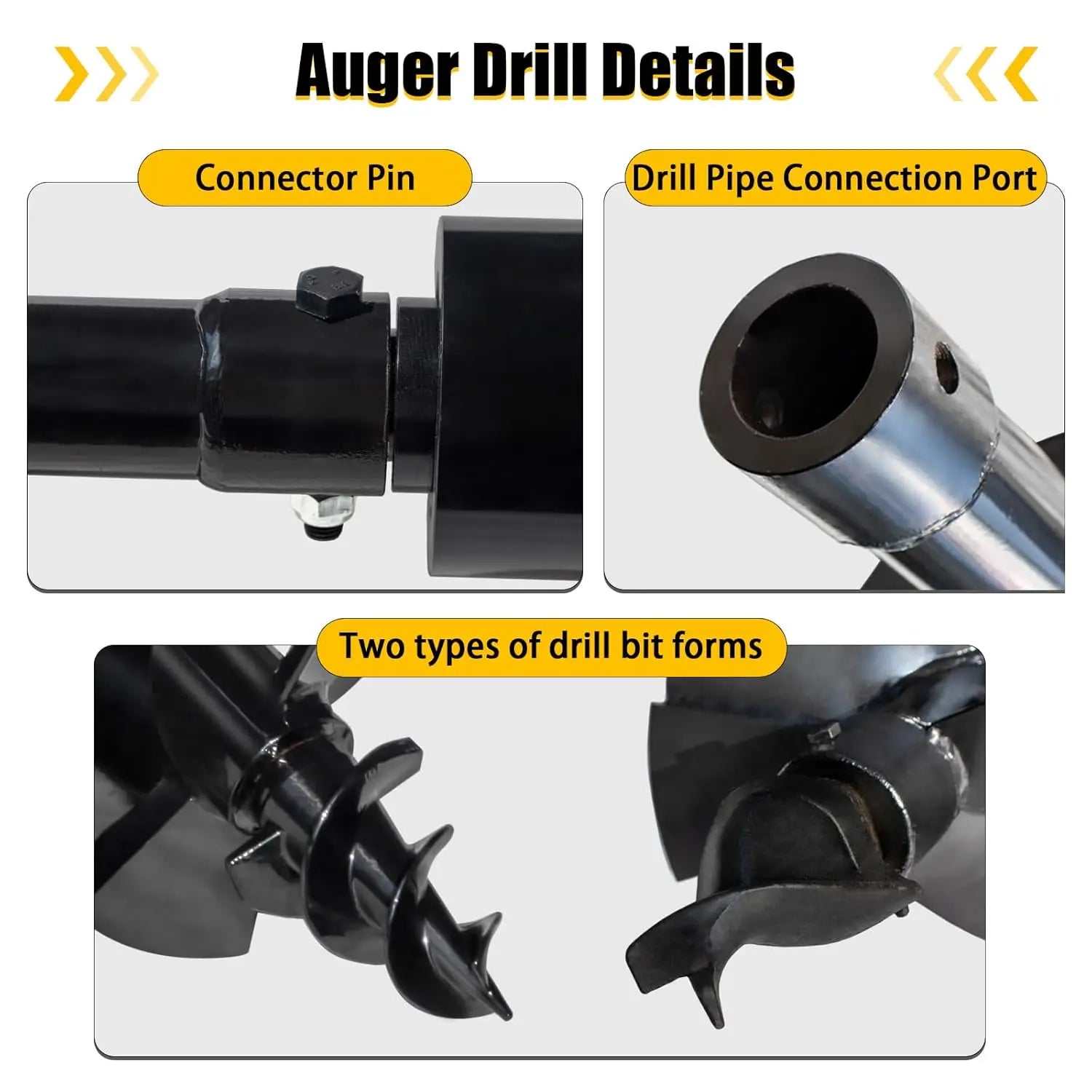 Auger Drill Details

Connector Pin

Drill Pipe Connection Port

Two types of drill bit forms