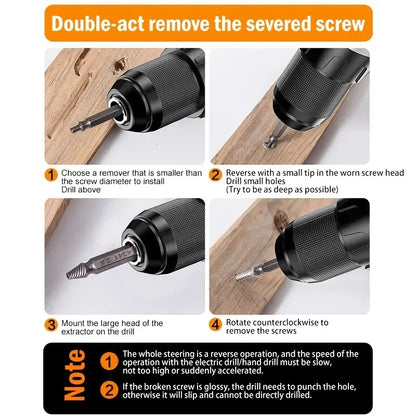 Double-act remove the severed screw

1 Choose a remover that is smaller than the screw diameter to install Drill above

2 Reverse with a small tip in the worn screw head Drill small holes (Try to be as deep as possible)

3 Mount the large head of the extractor on the drill

4 Rotate counterclockwise to remove the screws

Note

1 The whole steering is a reverse operation, and the speed of the operation with the electric drill/hand drill must be slow, not too high or suddenly accelerated.

2 If the broken screw is glossy, the drill needs to punch the hole, otherwise it will slip and cannot be directly drilled.